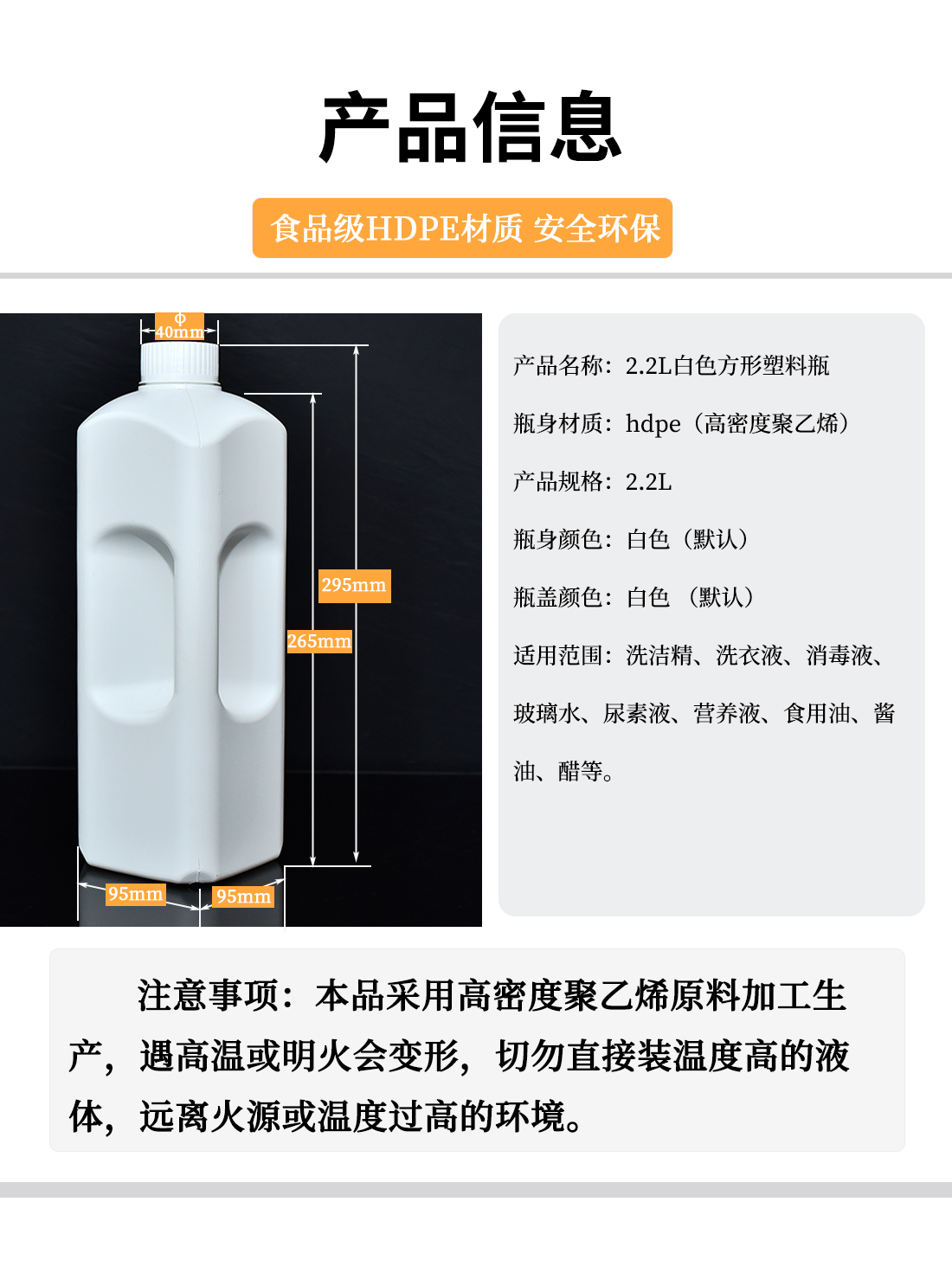 产品信息

食品级HDPE材质 安全环保

Φ
40mm

295mm

265mm

95mm

95mm

产品名称：2.2L白色方形塑料瓶

瓶身材质：hdpe（高密度聚乙烯）

产品规格：2.2L

瓶身颜色：白色（默认）

瓶盖颜色：白色 （默认）

适用范围：洗洁精、洗衣液、消毒液、玻璃水、尿素液、营养液、食用油、酱油、醋等。

注意事项：本品采用高密度聚乙烯原料加工生产，遇高温或明火会变形，切勿直接装温度高的液体，远离火源或温度过高的环境。